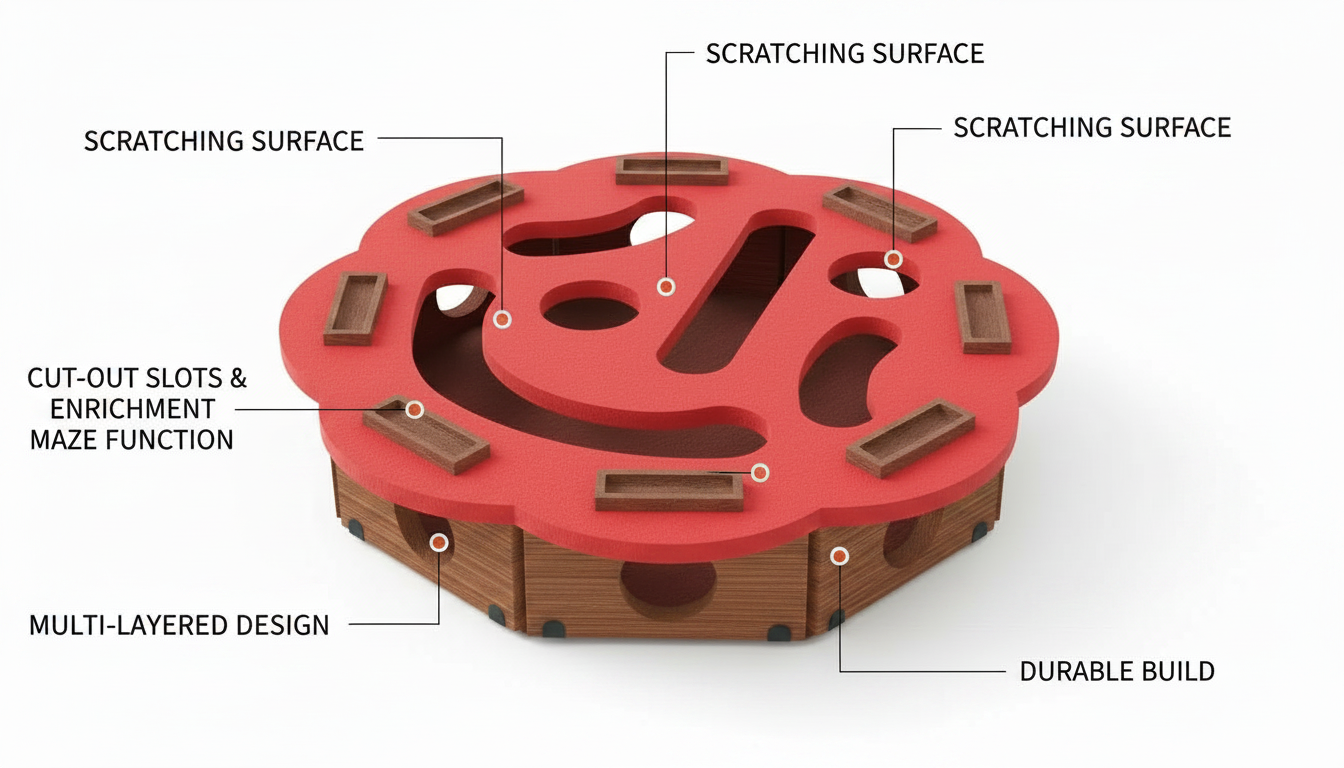 SCRATCHING SURFACE

SCRATCHING SURFACE

SCRATCHING SURFACE

CUT-OUT SLOTS & ENRICHMENT MAZE FUNCTION

MULTI-LAYERED DESIGN

DURABLE BUILD